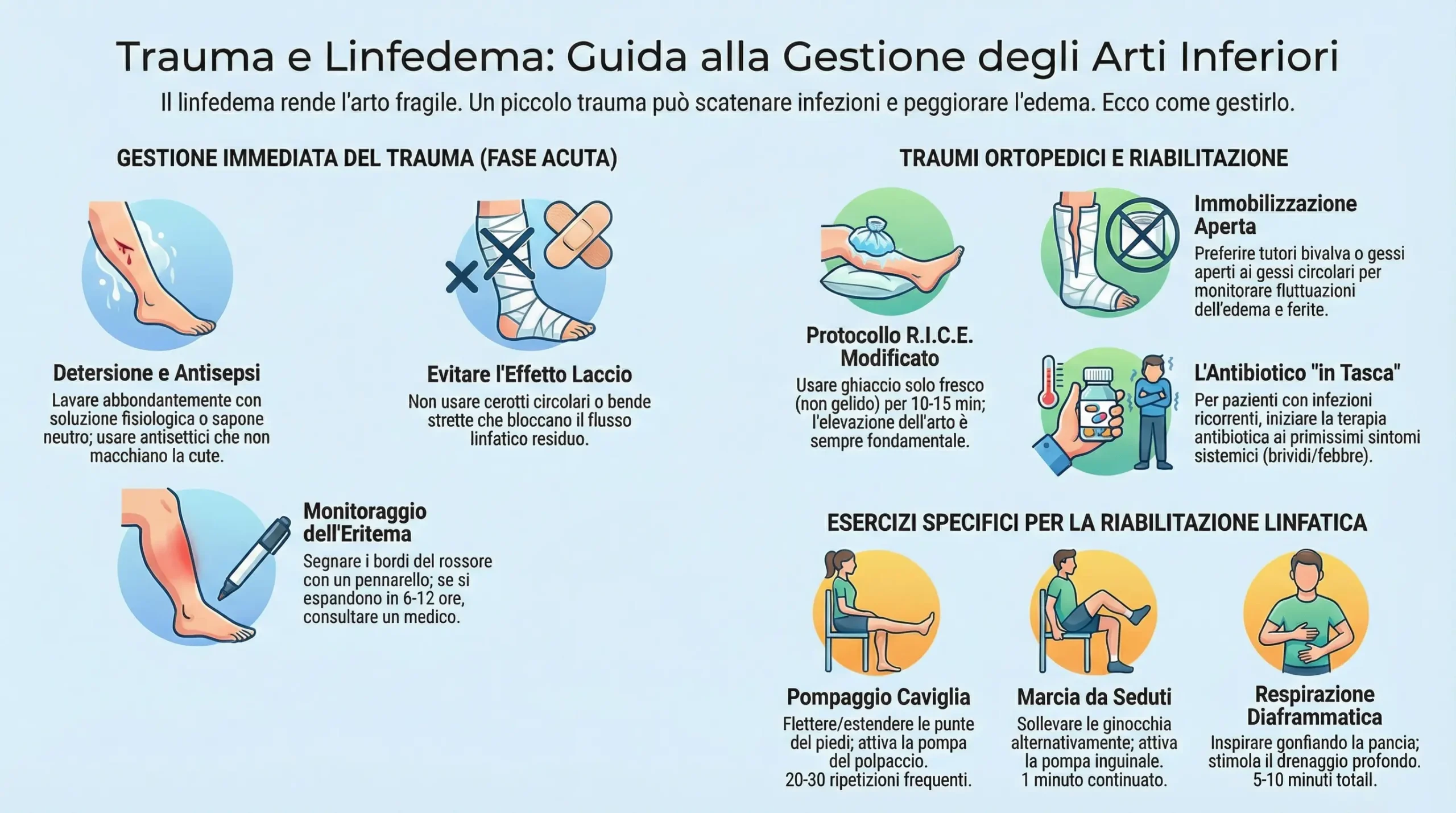 Trauma e Linfedema: Guida alla Gestione degli Arti Inferiori

Il linfedema rende l'arto fragile. Un piccolo trauma può scatenare infezioni e peggiorare l'edema. Ecco come gestirlo.

GESTIONE IMMEDIATA DEL TRAUMA (FASE ACUTA)

Detersione e Antisepsi
Lavare abbondantemente con soluzione fisiologica o sapone neutro; usare antisettici che non macchiano la cute.

Evitare l'Effetto Laccio
Non usare cerotti circolari o bende strette che bloccano il flusso linfatico residuo.

Monitoraggio dell'Eritema
Segnare i bordi del rossore con un pennarello; se si espandono in 6-12 ore, consultare un medico.

TRAUMI ORTOPEDICI E RIABILITAZIONE

Protocollo R.I.C.E. Modificato
Usare ghiaccio solo fresco (non gelido) per 10-15 min; l'elevazione dell'arto è sempre fondamentale.

Immobilizzazione Aperta
Preferire tutori bivalva o gessi aperti ai gessi circolari per monitorare fluttuazioni dell'edema e ferite.

L'Antibiotico "in Tasca"
Per pazienti con infezioni ricorrenti, iniziare la terapia antibiotica ai primissimi sintomi sistemici (brividi/febbre).

ESERCIZI SPECIFICI PER LA RIABILITAZIONE LINFATICA

Pompaggio Caviglia
Flettere/estendere le punte del piedi; attiva la pompa del polpaccio.
20-30 ripetizioni frequenti.

Marcia da Seduti
Sollevare le ginocchia alternativamente; attiva la pompa inguinale.
1 minuto continuato.

Respirazione Diaframmatica
Inspirare gonfiando la pancia; stimola il drenaggio profondo.
5-10 minuti totall.